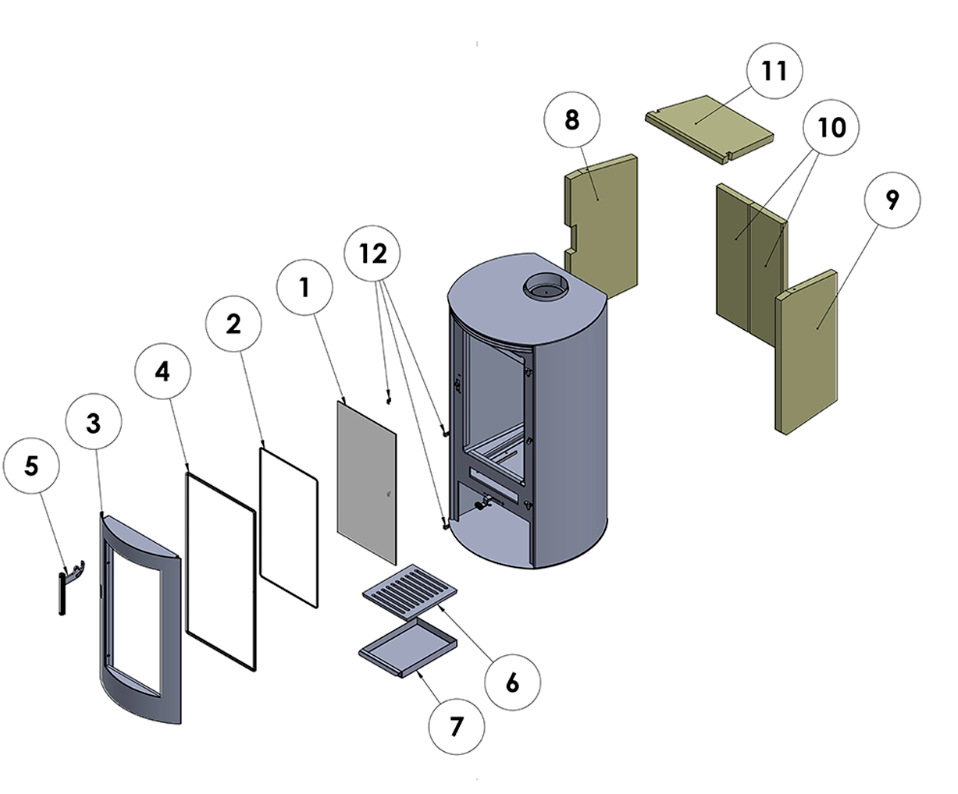 11
8
10
9
12
1
2
4
3
5
6
7