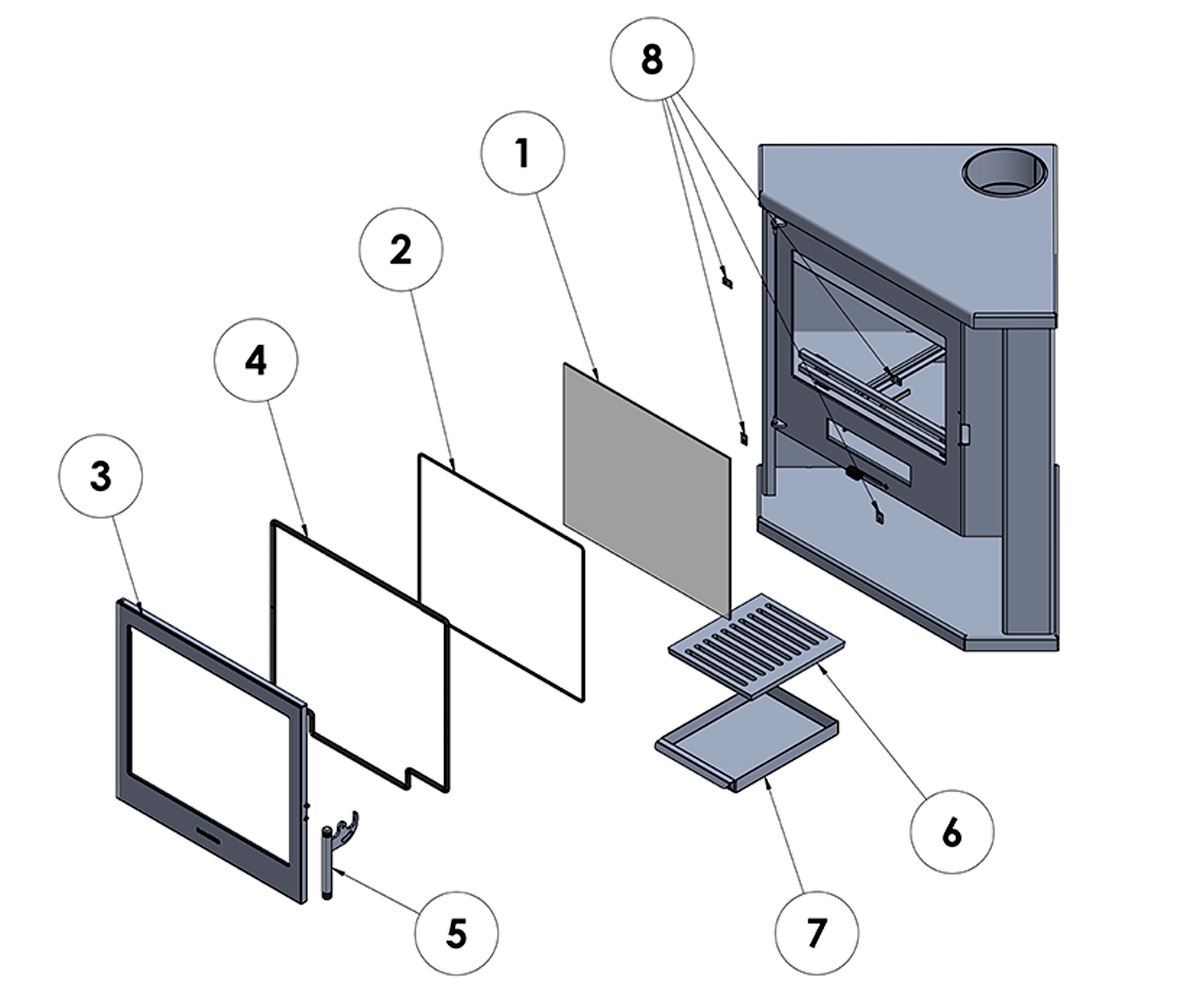 8
1
2
4
3
6
5
7