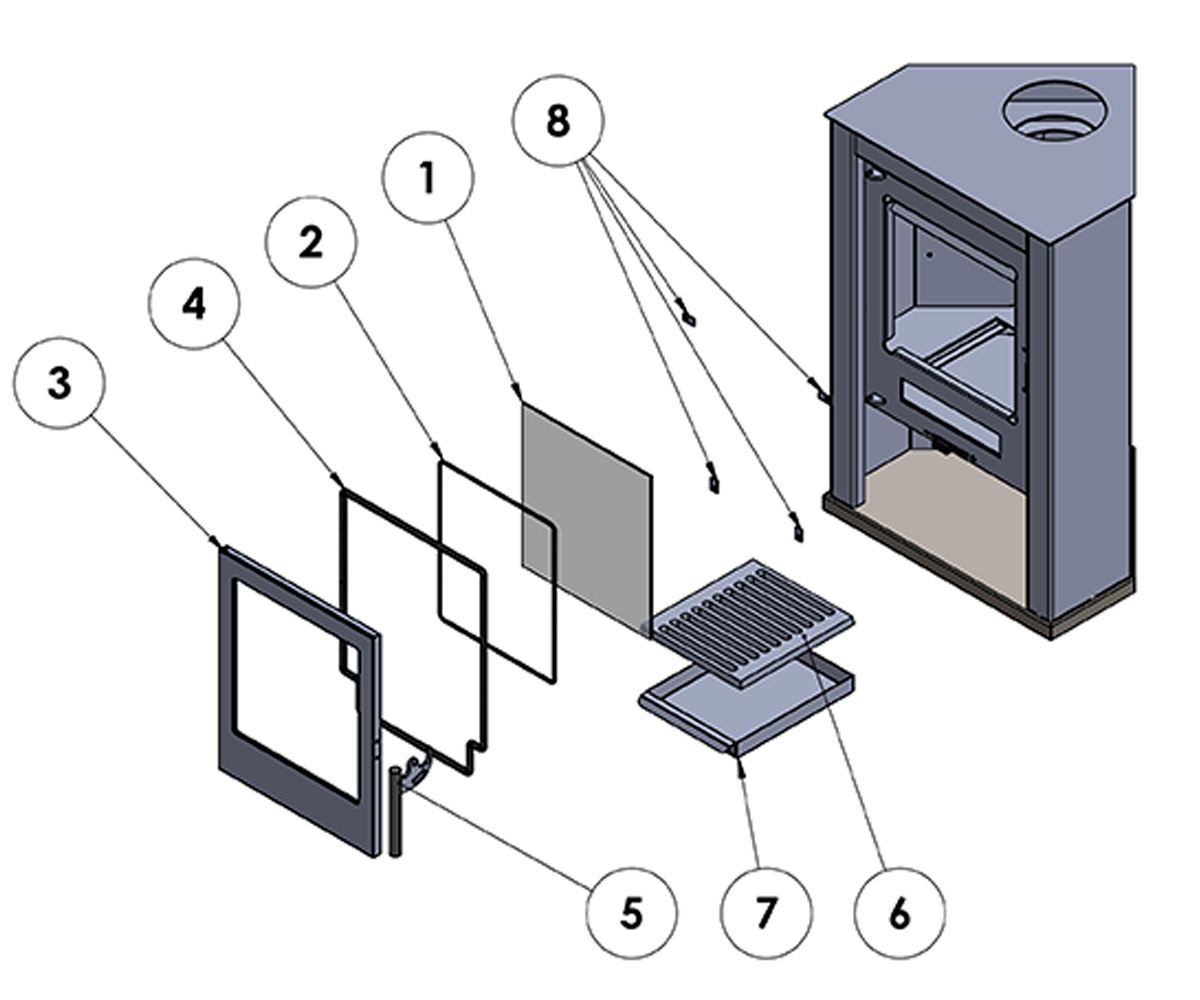 8
1
2
4
3
5
7
6