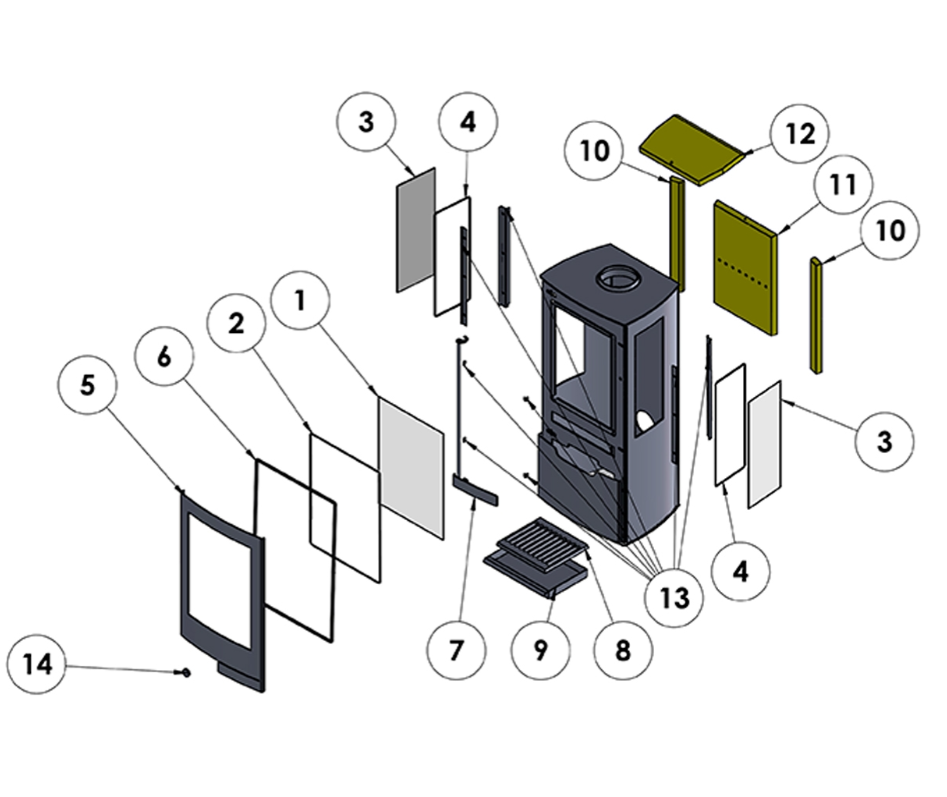 3
4
10
12
11
10
1
2
6
5
3
4
13
7
9
8
14