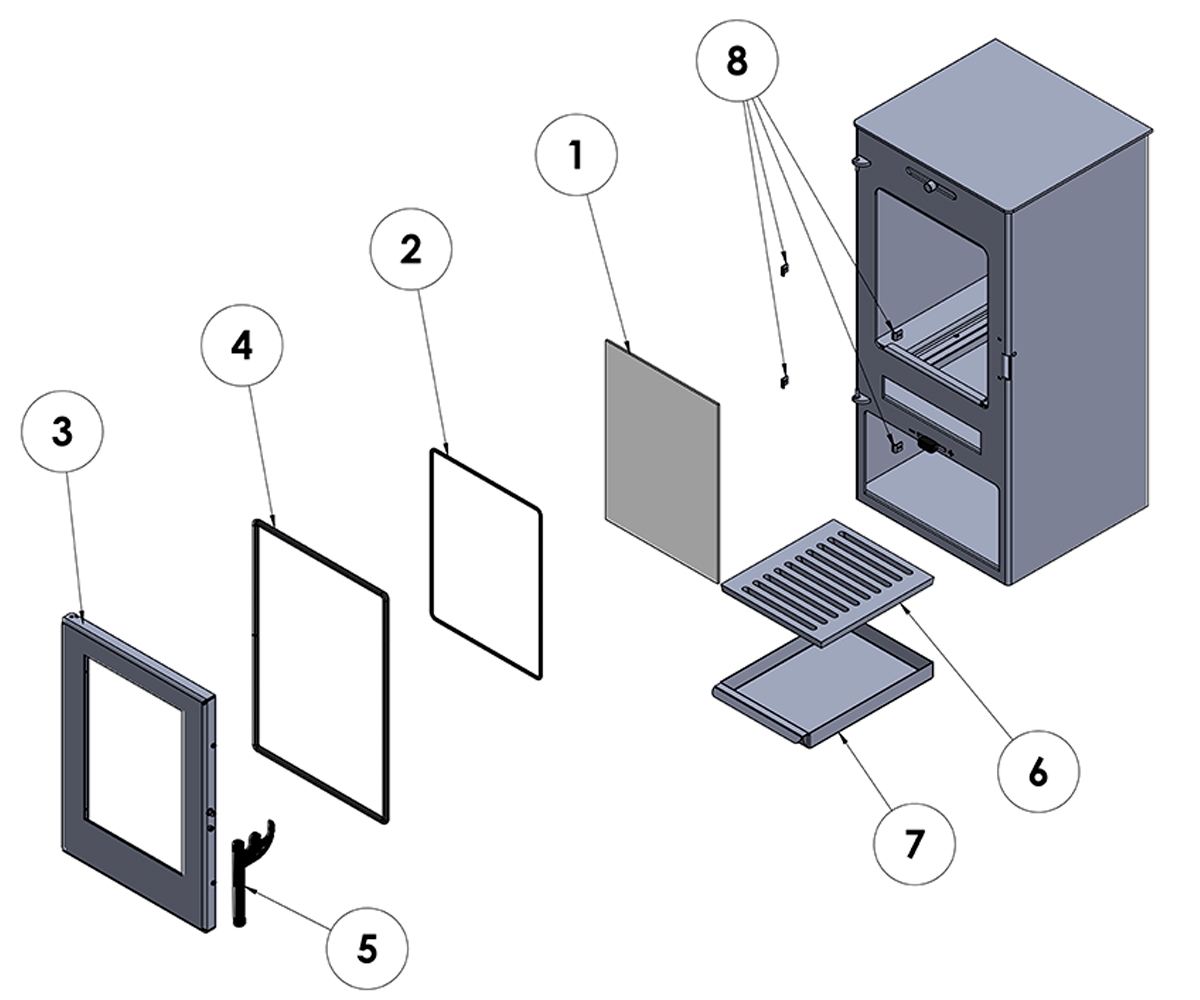 8
1
2
4
3
6
7
5