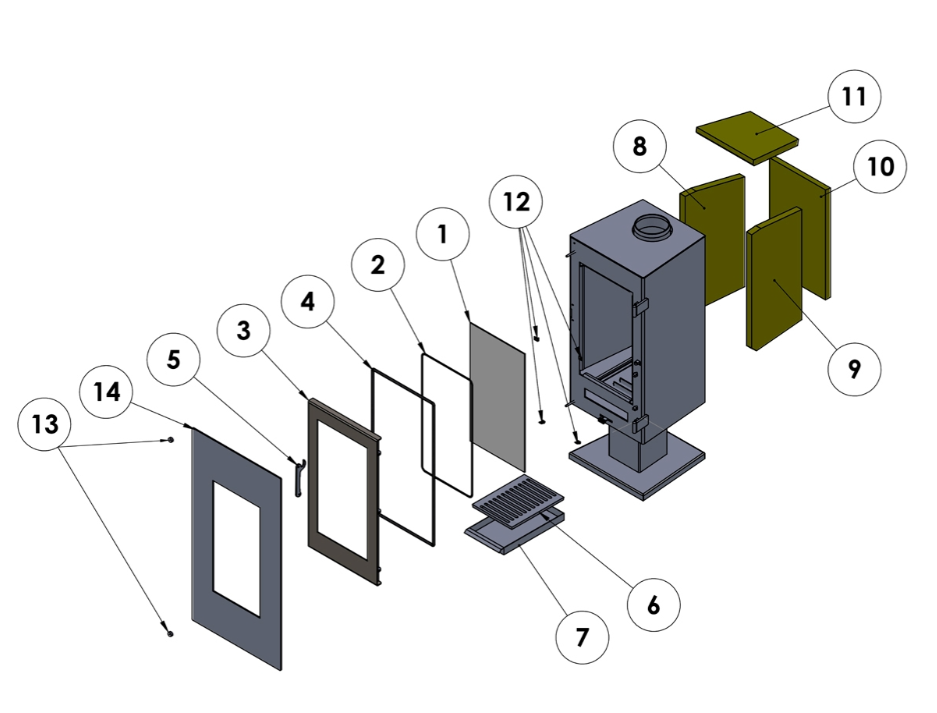 11
8
10
12
1
2
4
3
5
14
13
9
6
7