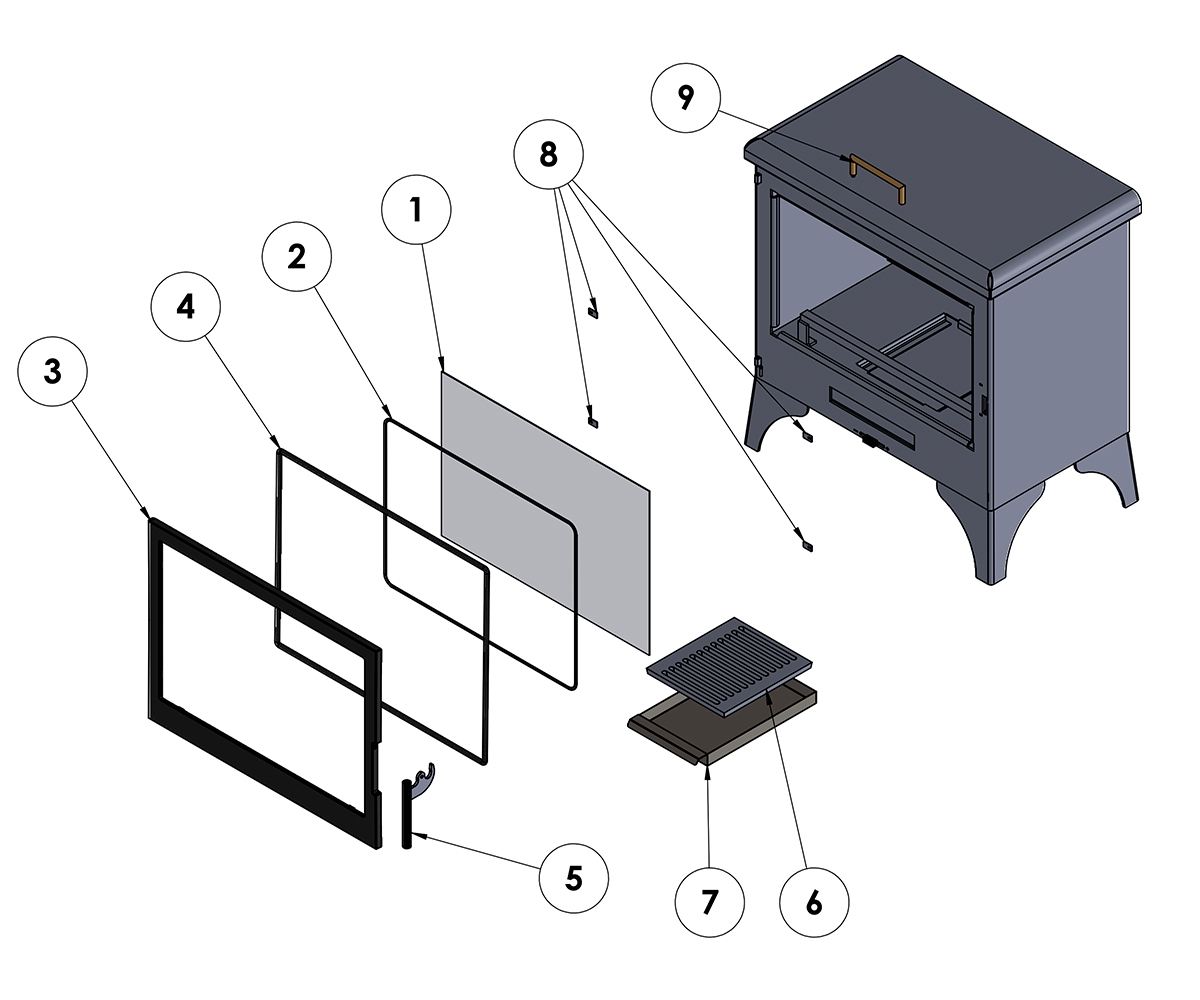 9
8
1
2
4
3
5
7
6