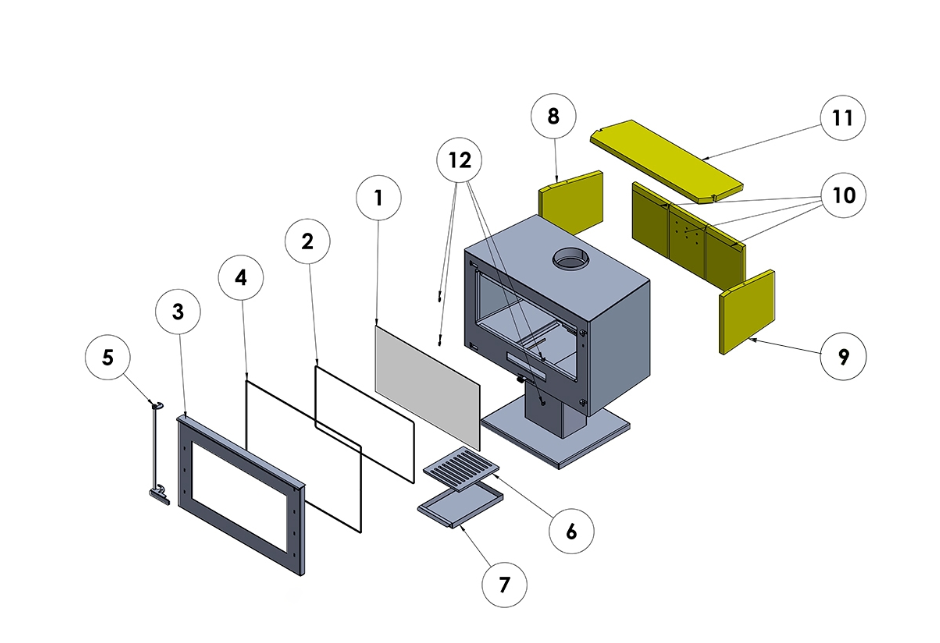 8
11
12
10
1
2
4
3
5
9
6
7