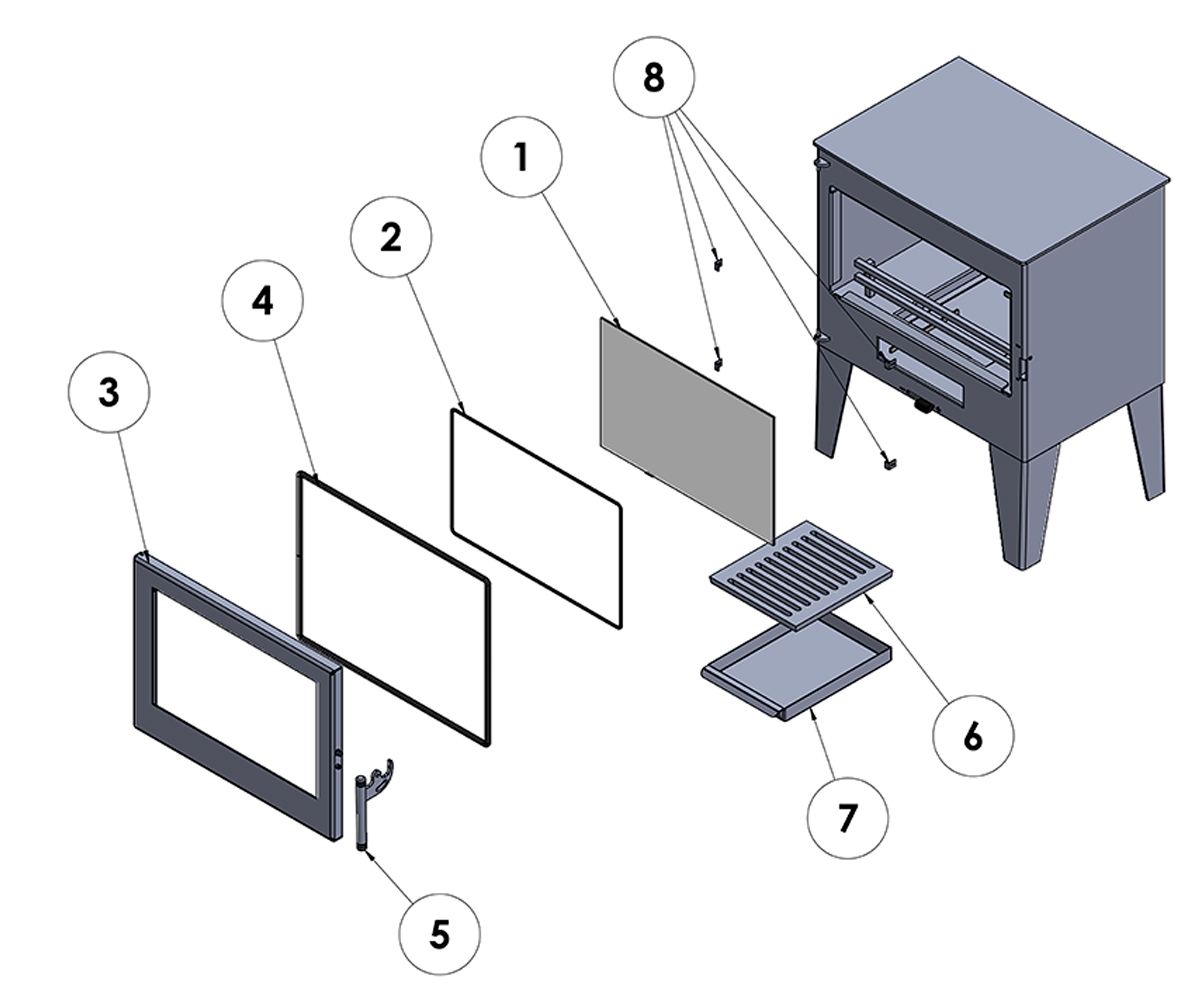 8
1
2
4
3
6
7
5