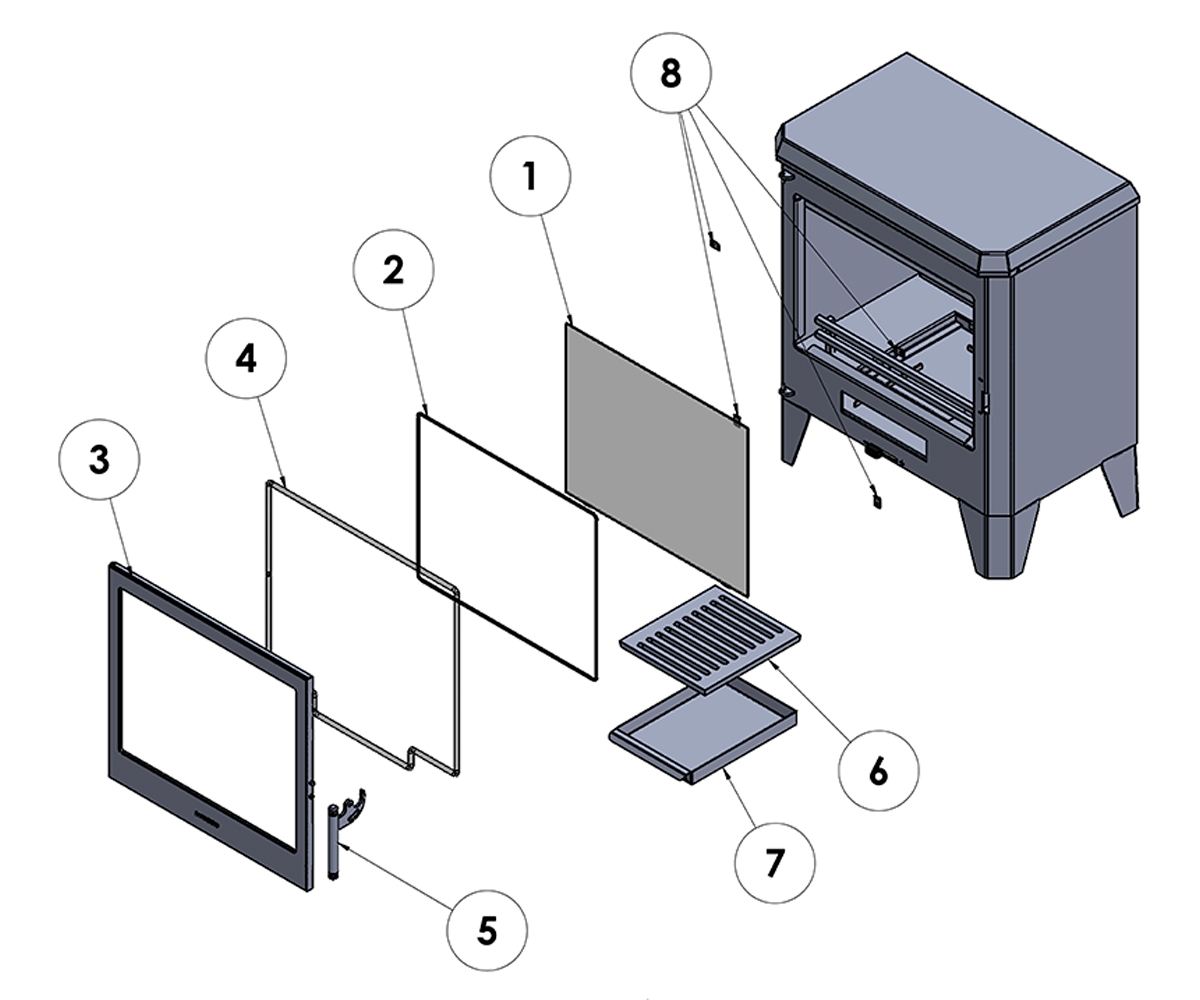 8
1
2
4
3
6
7
5