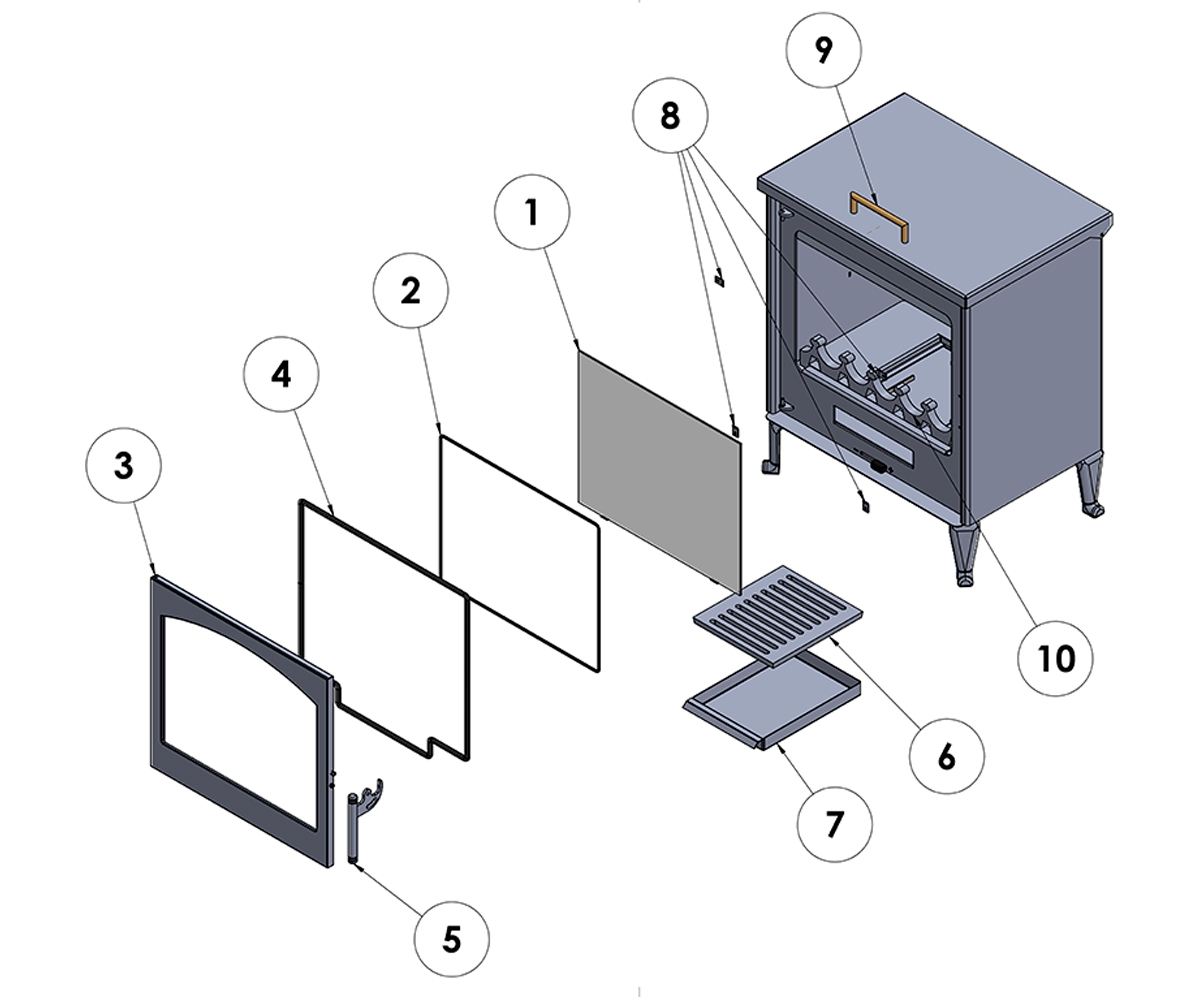 9
8
1
2
4
3
10
6
7
5