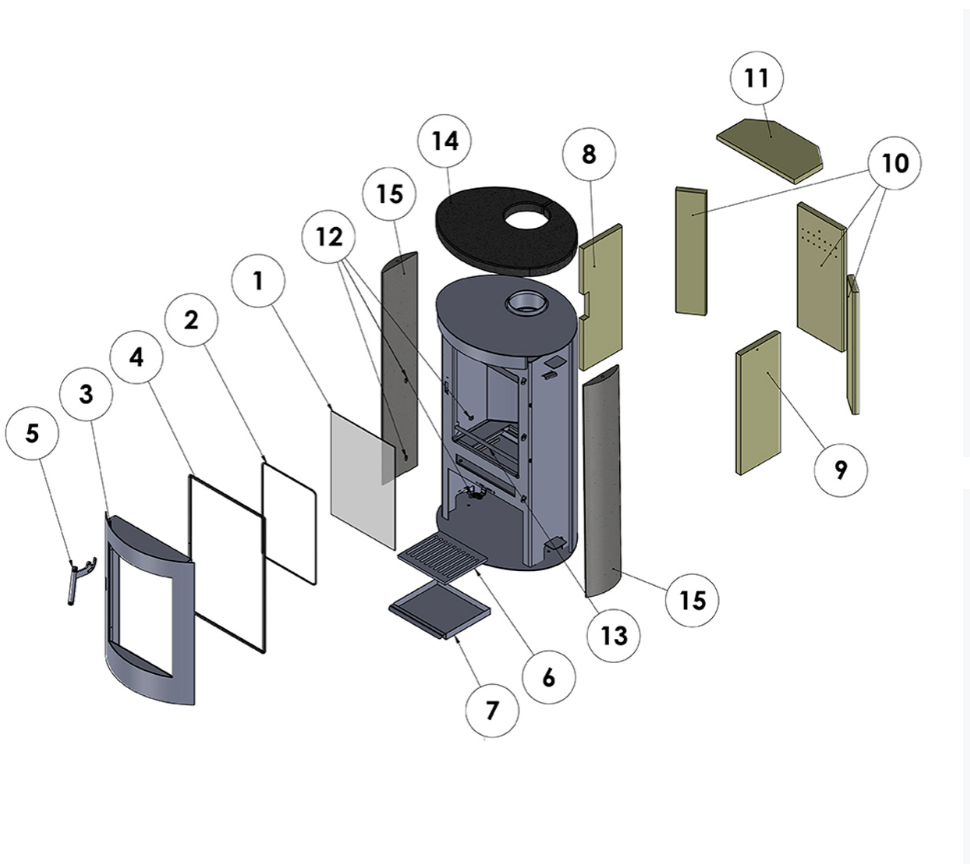 11
14
8
10
15
12
1
2
4
3
5
9
15
13
6
7