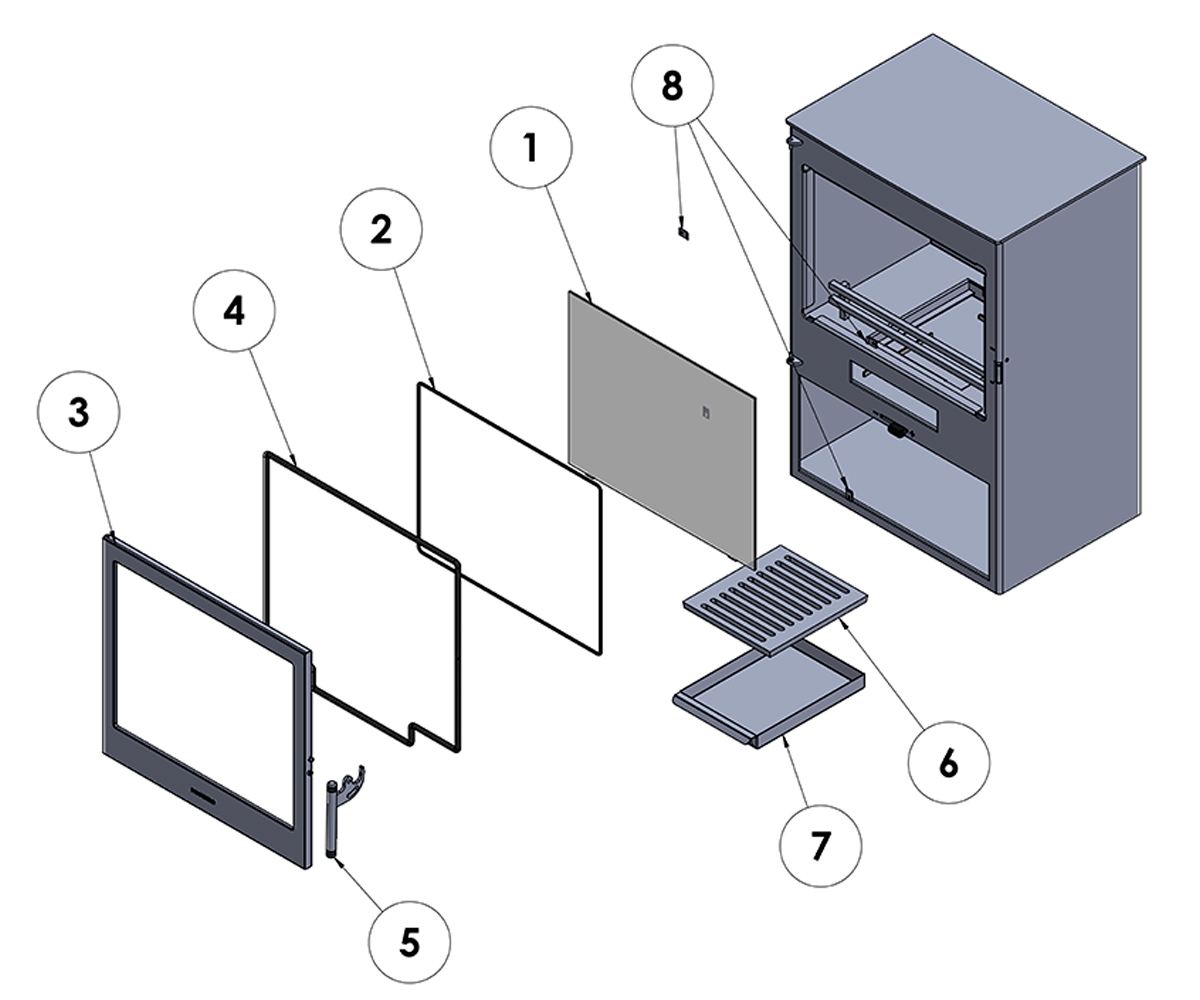 8
1
2
4
3
6
7
5