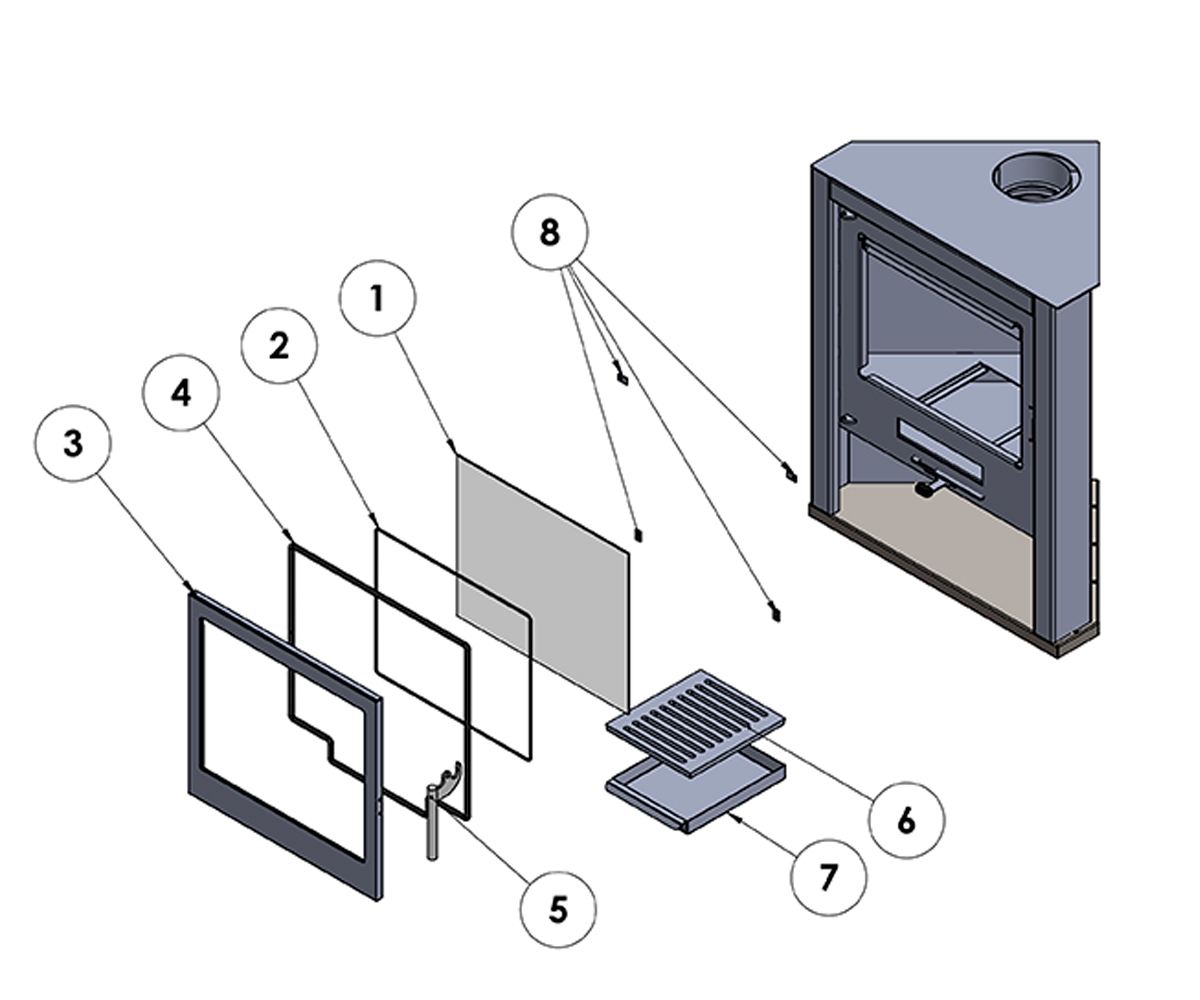 8
1
2
4
3
6
7
5