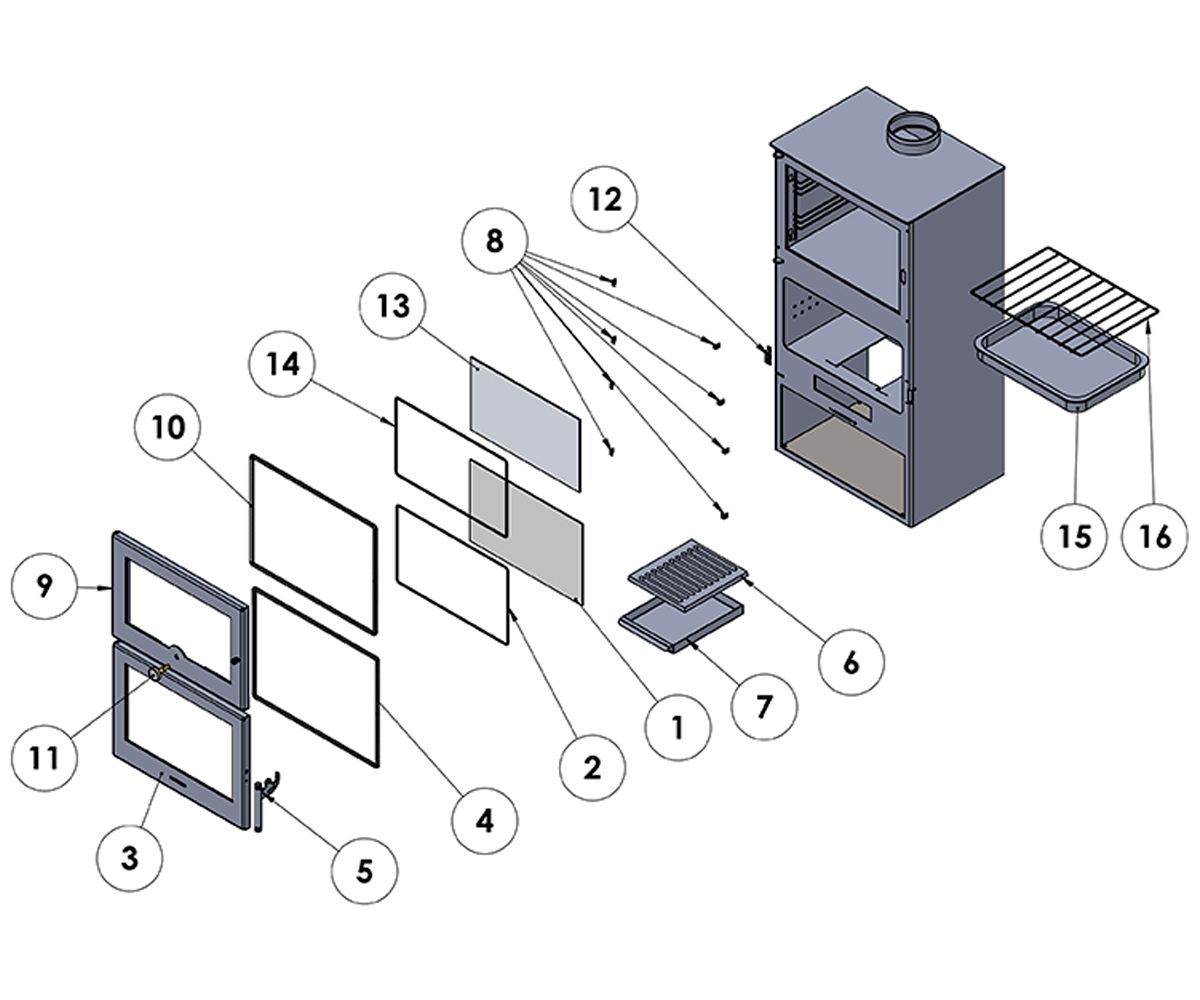 12
8
13
14
10
9
11
3
5
4
2
1
7
6
15
16