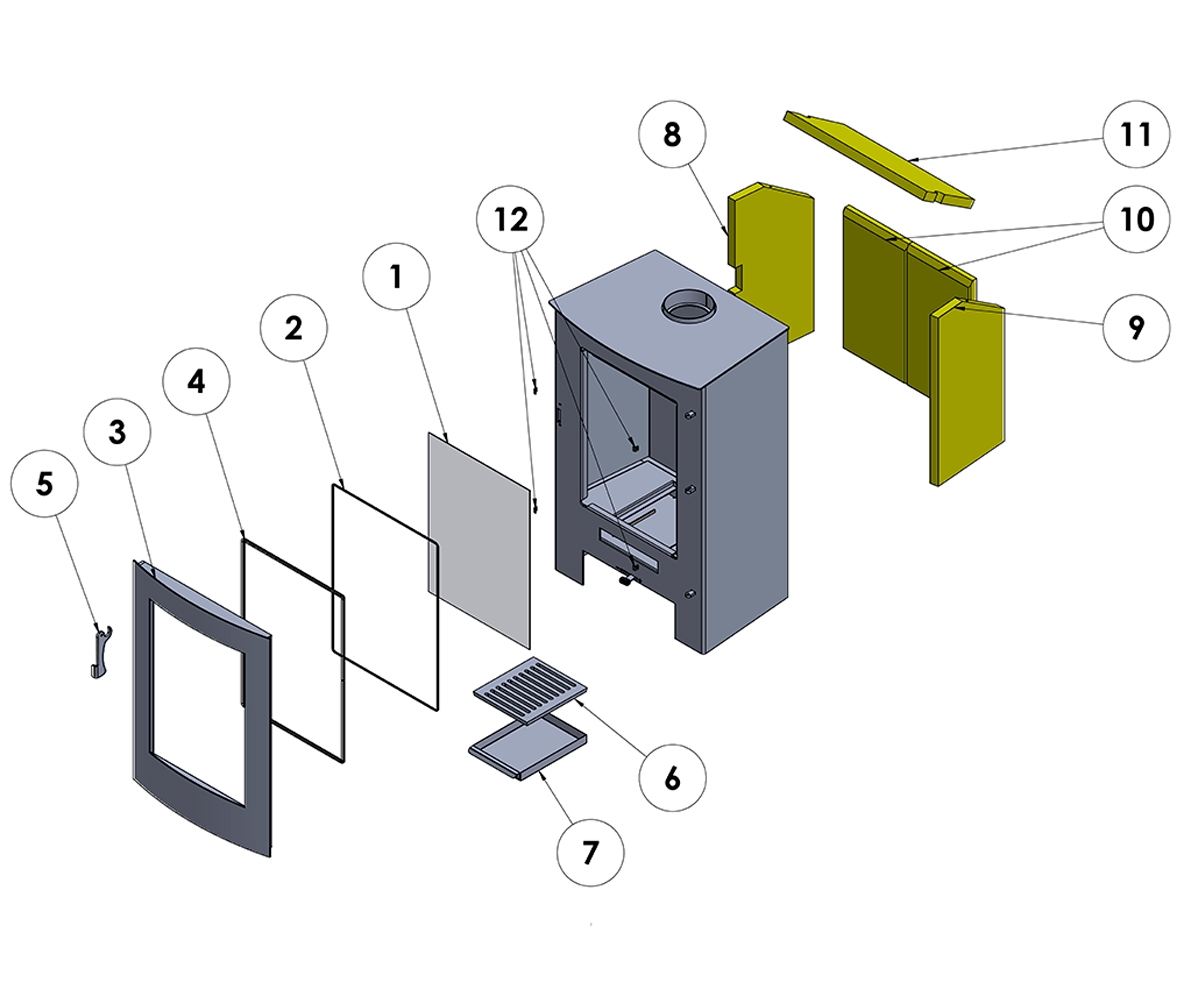 8
11
12
10
1
2
9
4
3
5
6
7