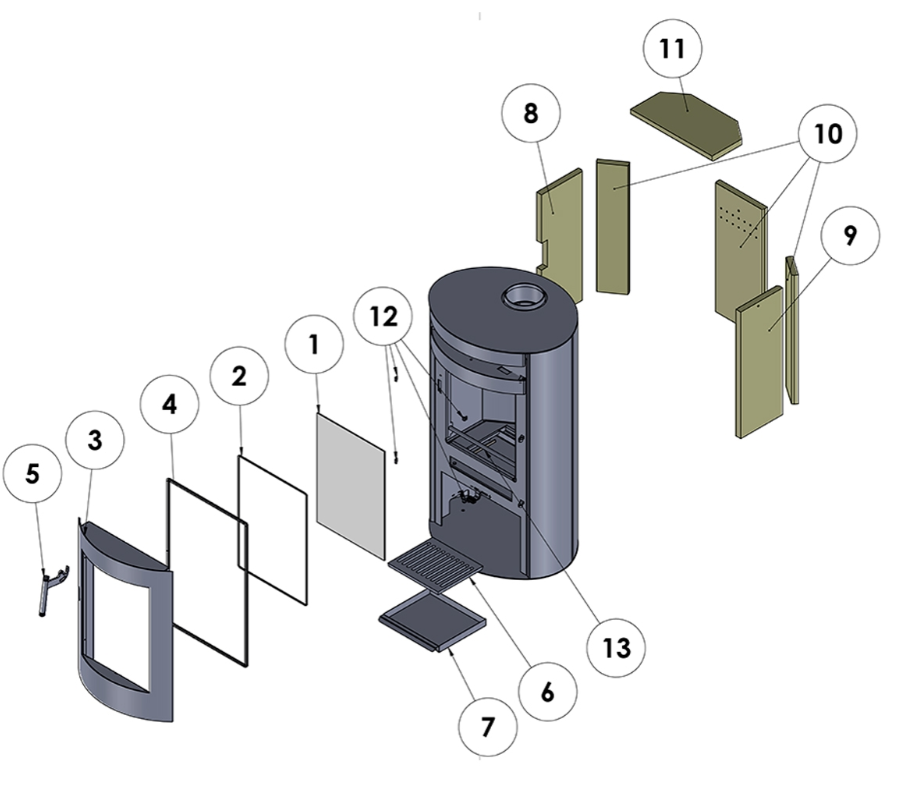 11
8
10
9
12
1
2
4
3
5
13
6
7