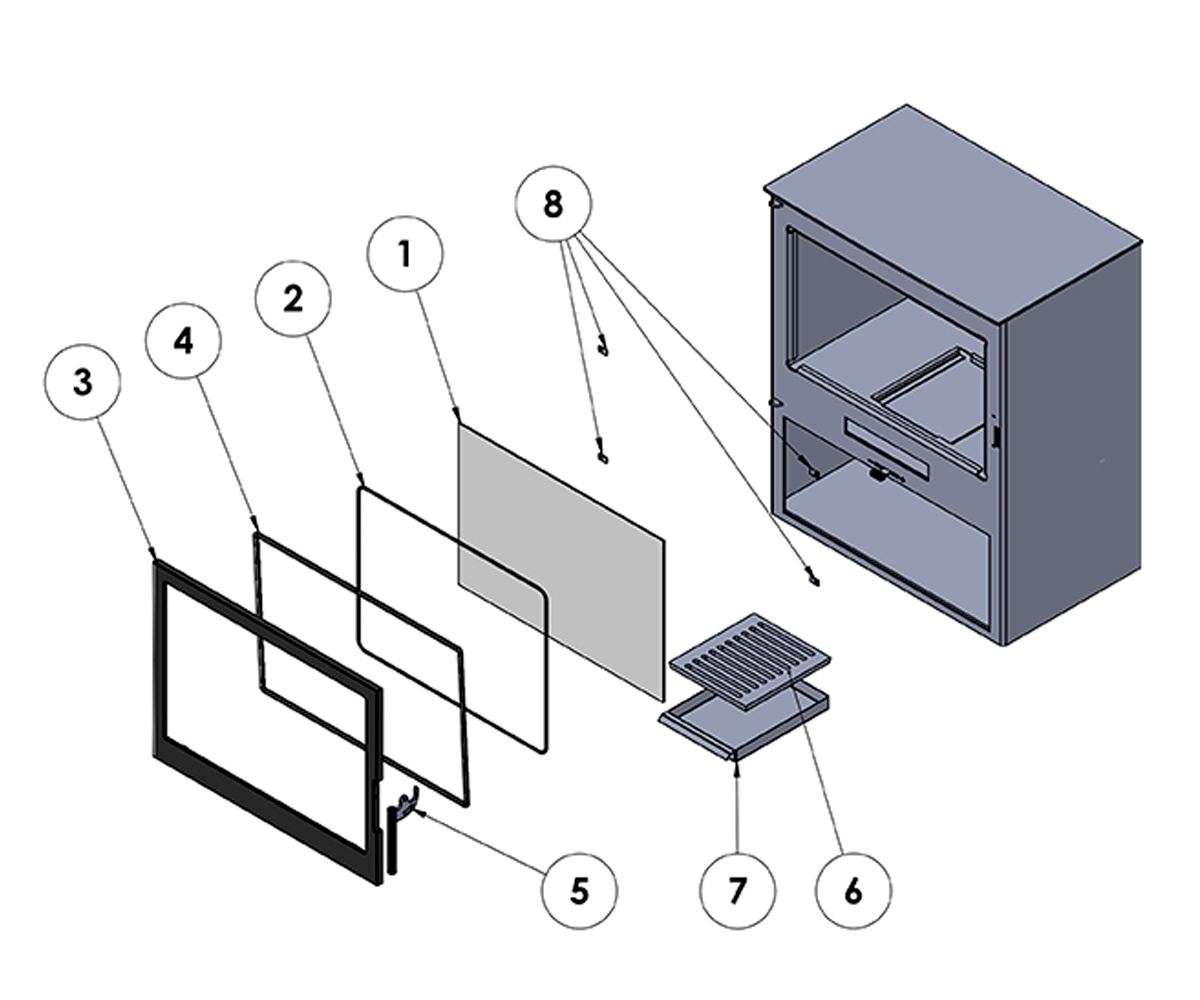 8
1
2
4
3
5
7
6